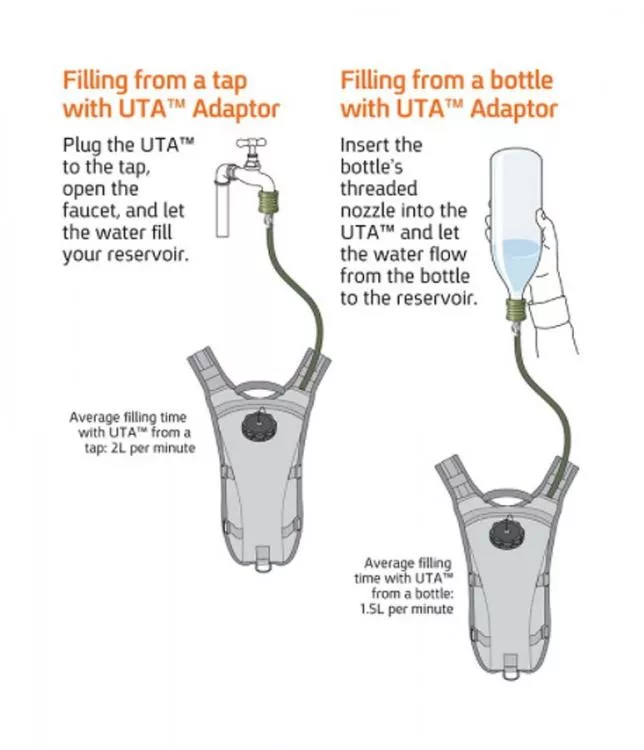 Filling from a tap with UTA™ Adaptor

Plug the UTA™ to the tap, open the faucet, and let the water fill your reservoir.

Average filling time with UTA™ from a tap: 2L per minute

Filling from a bottle with UTA™ Adaptor

Insert the bottle's threaded nozzle into the UTA™ and let the water flow from the bottle to the reservoir.

Average filling time with UTA™ from a bottle: 1.5L per minute