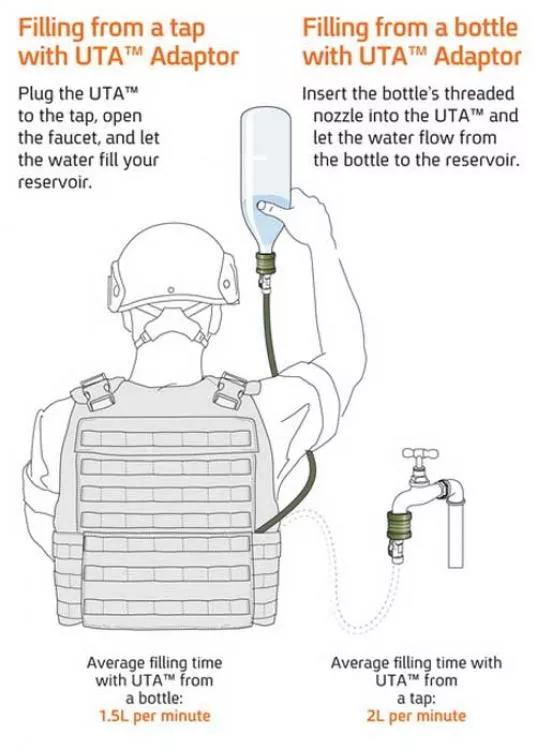 Filling from a tap with UTA™ Adaptor

Plug the UTA™ to the tap, open the faucet, and let the water fill your reservoir.

Filling from a bottle with UTA™ Adaptor

Insert the bottle's threaded nozzle into the UTA™ and let the water flow from the bottle to the reservoir.

Average filling time with UTA™ from a bottle:
1.5L per minute

Average filling time with UTA™ from a tap:
2L per minute