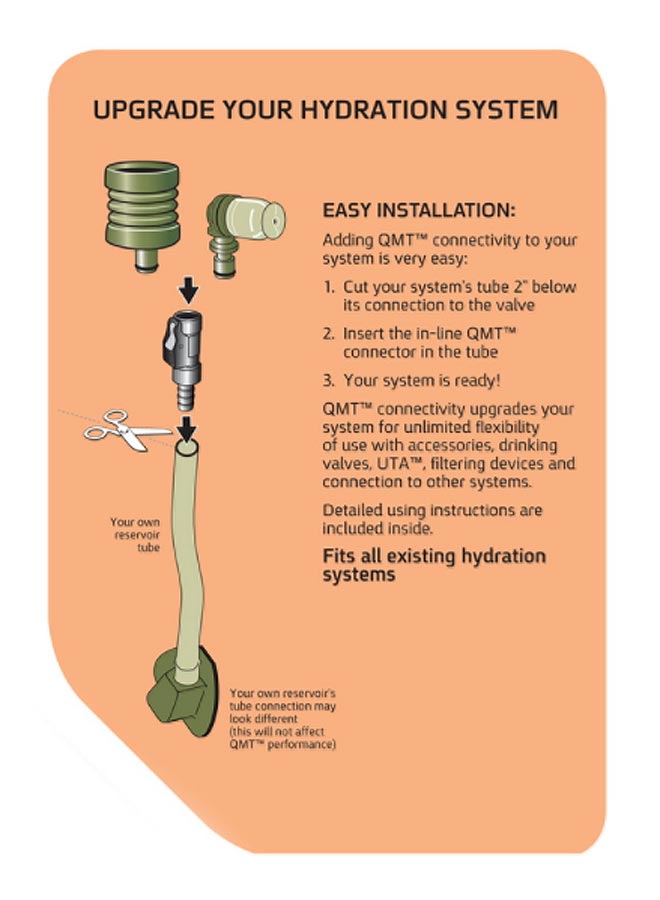 UPGRADE YOUR HYDRATION SYSTEM

EASY INSTALLATION:

Adding QMT™ connectivity to your system is very easy:

1. Cut your system's tube 2" below its connection to the valve

2. Insert the in-line QMT™ connector in the tube

3. Your system is ready!

QMT™ connectivity upgrades your system for unlimited flexibility of use with accessories, drinking valves, UTA™, filtering devices and connection to other systems.

Detailed using instructions are included inside.

Fits all existing hydration systems

Your own reservoir tube

Your own reservoir's tube connection may look different (this will not affect QMT™ performance)