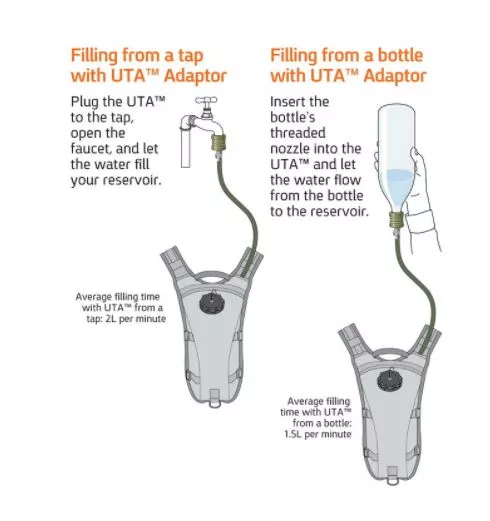 Filling from a tap with UTA™ Adaptor

Plug the UTA™ to the tap, open the faucet, and let the water fill your reservoir.

Average filling time with UTA™ from a tap: 2L per minute

Filling from a bottle with UTA™ Adaptor

Insert the bottle's threaded nozzle into the UTA™ and let the water flow from the bottle to the reservoir.

Average filling time with UTA™ from a bottle: 1.5L per minute